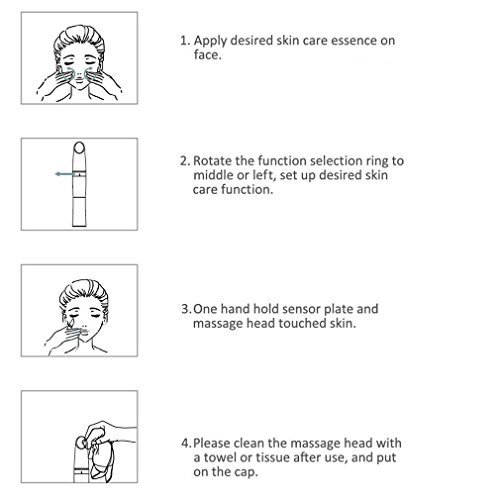 1. Apply desired skin care essence on face.

2. Rotate the function selection ring to middle or left, set up desired skin care function.

3. One hand hold sensor plate and massage head touched skin.

4. Please clean the massage head with a towel or tissue after use, and put on the cap.