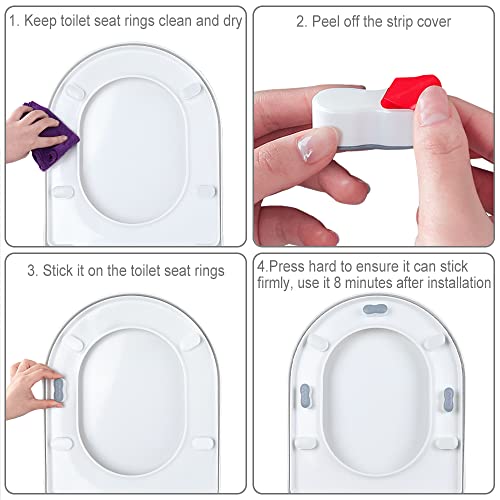 1. Keep toilet seat rings clean and dry

2. Peel off the strip cover

3. Stick it on the toilet seat rings

4.Press hard to ensure it can stick firmly, use it 8 minutes after installation