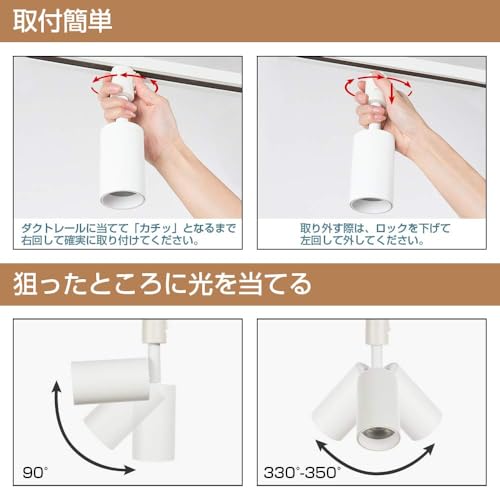 取付簡単

ダクトレールに当てて「カチッ」となるまで右回して確実に取り付けてください。

取り外す際は、ロックを下げて左回して外してください。

狙ったところに光を当てる

90°

330°-350°