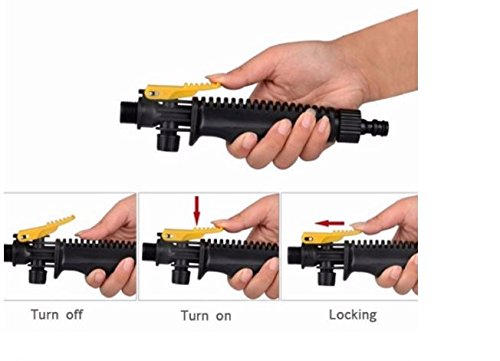 Turn off

Turn on

Locking