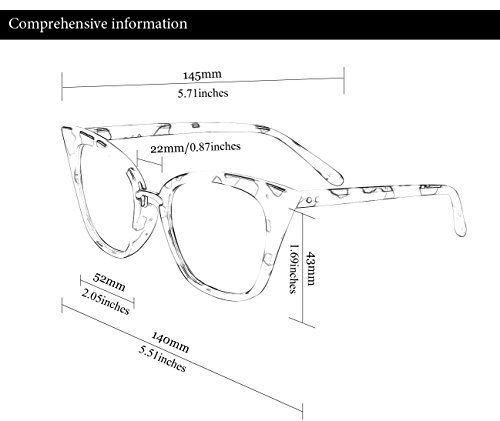 Comprehensive information

145mm
5.71inches

22mm/0.87inches

43mm
1.69inches

52mm
2.05inches

140mm
5.51inches