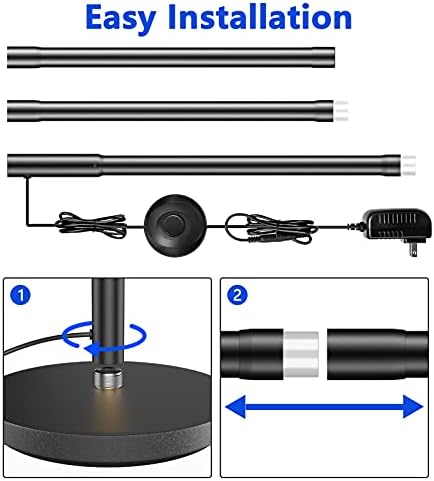 Easy Installation

1

2