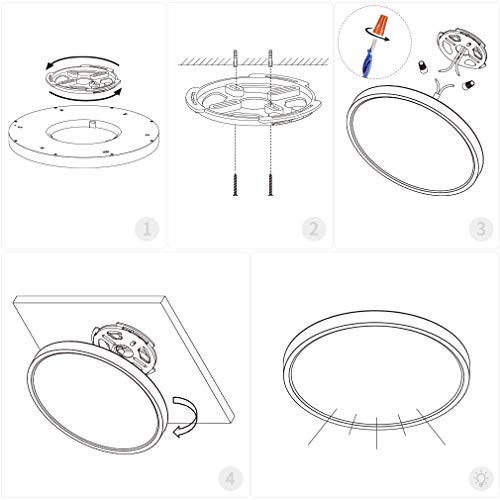 1

2

3

4