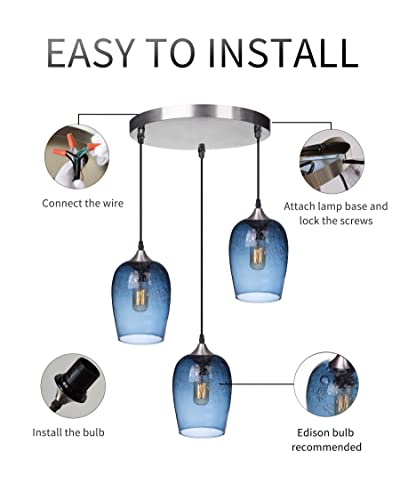 EASY TO INSTALL

Connect the wire

Attach lamp base and lock the screws

Install the bulb

Edison bulb recommended