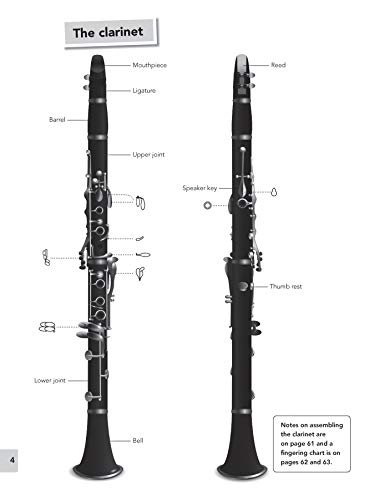 The clarinet

Mouthpiece

Ligature

Barrel

Upper joint

Lower joint

Bell

Reed

Speaker key

Thumb rest

Notes on assembling the clarinet are on page 61 and a fingering chart is on pages 62 and 63.

4