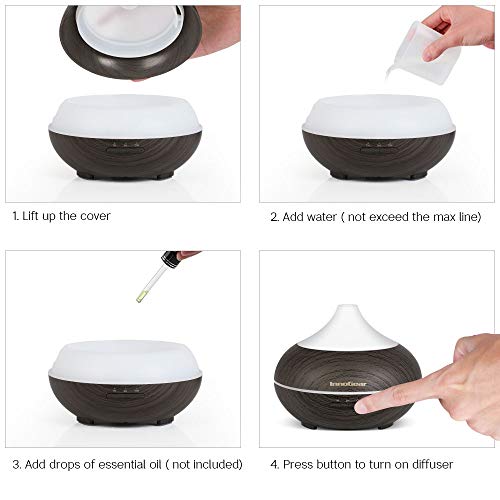 1. Lift up the cover

2. Add water ( not exceed the max line)

3. Add drops of essential oil ( not included)

InnoGear

4. Press button to turn on diffuser