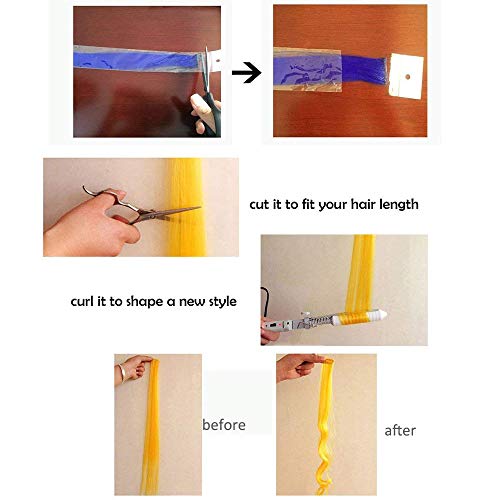 cut it to fit your hair length

curl it to shape a new style

before

after