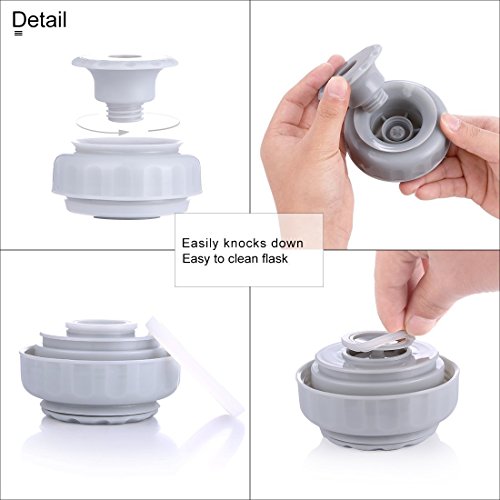 Detail

Easily knocks down
Easy to clean flask