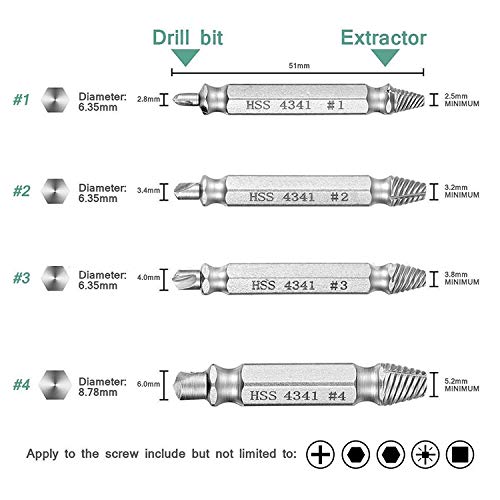 Drill bit

Extractor

51mm

#1
Diameter: 6.35mm
2.8mm
HSS 4341 #1
2.5mm MINIMUM

#2
Diameter: 6.35mm
3.4mm
HSS 4341 #2
3.2mm MINIMUM

#3
Diameter: 6.35mm
4.0mm
HSS 4341 #3
3.8mm MINIMUM

#4
Diameter: 8.78mm
6.0mm
HSS 4341 #4
5.2mm MINIMUM

Apply to the screw include but not limited to: