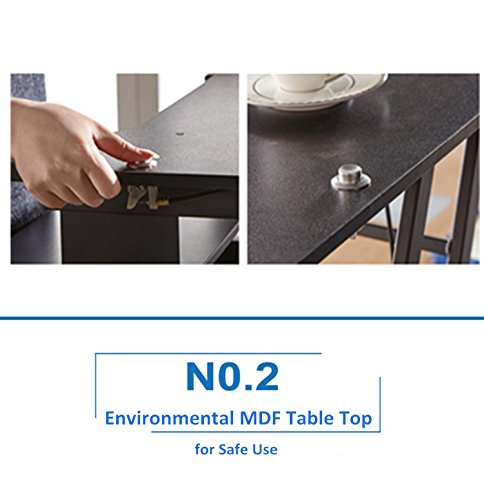 N0.2

Environmental MDF Table Top

for Safe Use