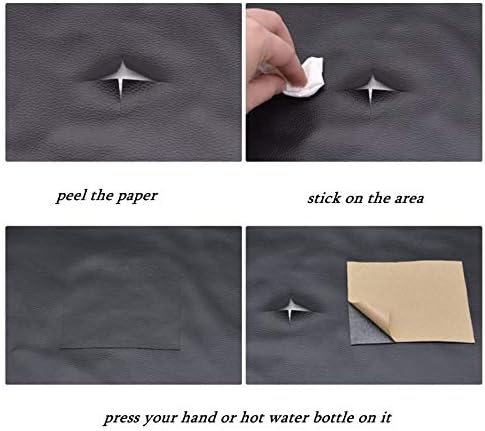 peel the paper

stick on the area

press your hand or hot water bottle on it