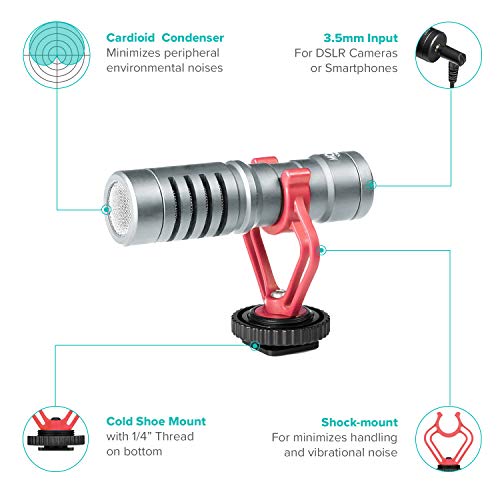 Cardioid Condenser
Minimizes peripheral environmental noises

3.5mm Input
For DSLR Cameras or Smartphones

Cold Shoe Mount
with 1/4" Thread on bottom

Shock-mount
For minimizes handling and vibrational noise