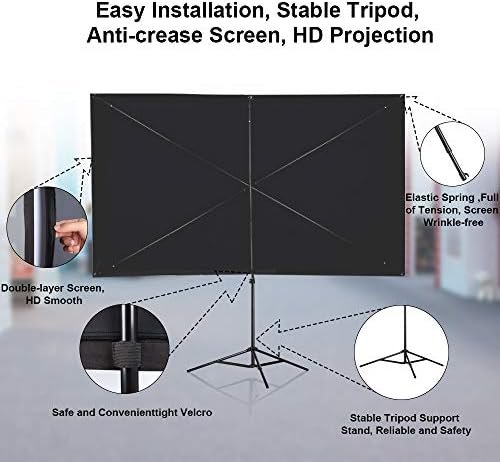 Easy Installation, Stable Tripod, Anti-crease Screen, HD Projection

Elastic Spring ,Full of Tension, Screen Wrinkle-free

Double-layer Screen, HD Smooth

Safe and Convenienttight Velcro

Stable Tripod Support Stand, Reliable and Safety