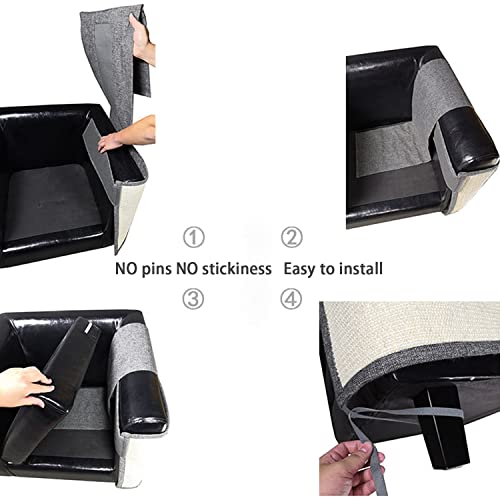 ① ②

NO pins NO stickiness Easy to install

③ ④