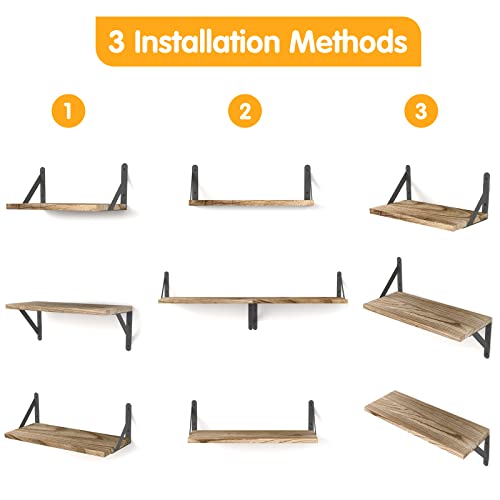 3 Installation Methods

1

2

3