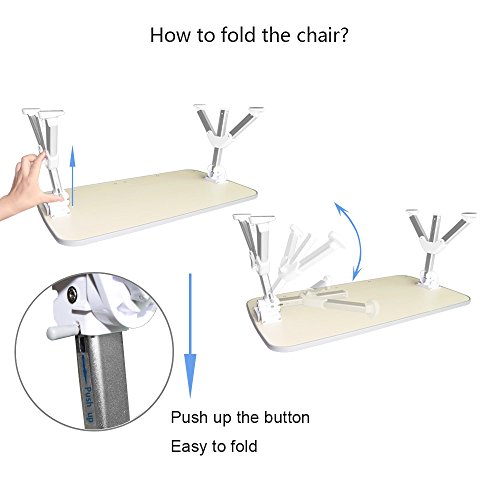 How to fold the chair?

Push up

Push up the button

Easy to fold