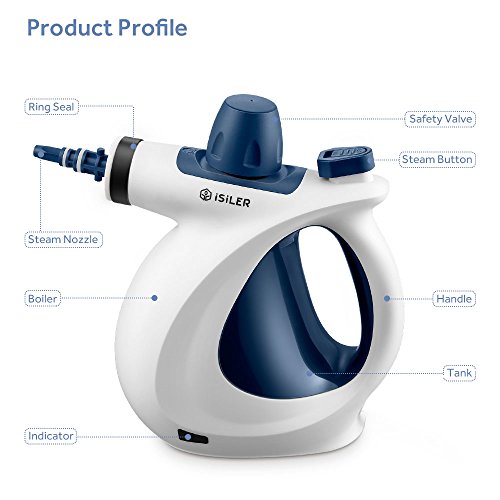 Product Profile

Ring Seal

Safety Valve

Steam Button

iSiLER

Steam Nozzle

Boiler

Handle

Tank

Indicator