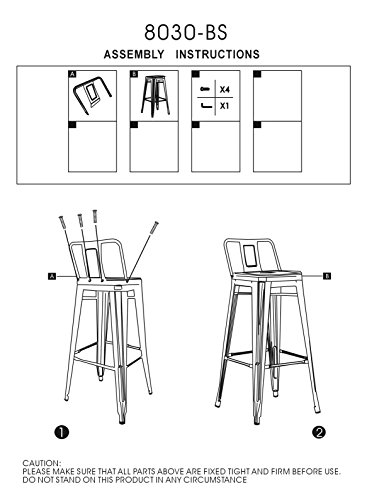 8030-BS

ASSEMBLY INSTRUCTIONS

A

B

X4

X1

A

B

1

2

CAUTION:
PLEASE MAKE SURE THAT ALL PARTS ABOVE ARE FIXED TIGHT AND FIRM BEFORE USE.
DO NOT STAND ON THIS PRODUCT IN ANY CIRCUMSTANCE