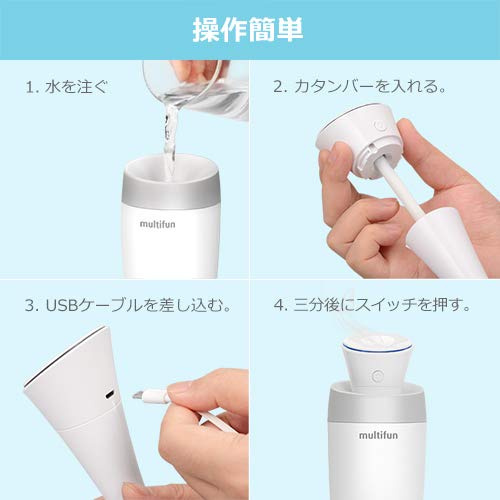 操作簡単

1. 水を注ぐ

multifun

2. カタンバーを入れる。

3. USBケーブルを差し込む。

4. 三分後にスイッチを押す。

multifun