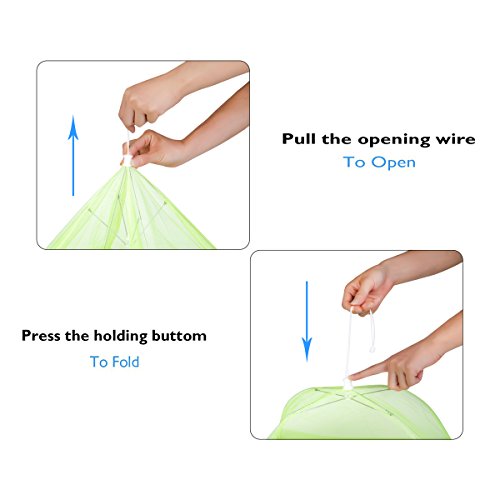 Pull the opening wire
To Open

Press the holding buttom
To Fold