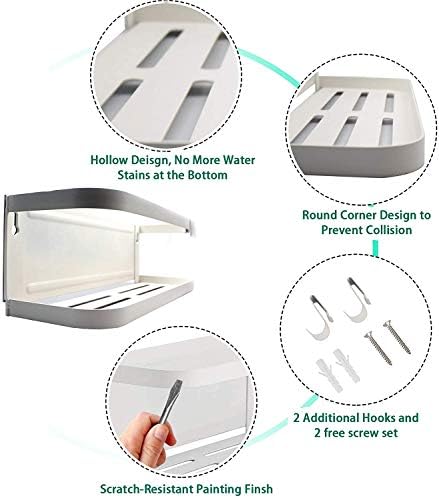 Hollow Deisgn, No More Water Stains at the Bottom

Round Corner Design to Prevent Collision

2 Additional Hooks and 2 free screw set

Scratch-Resistant Painting Finsh