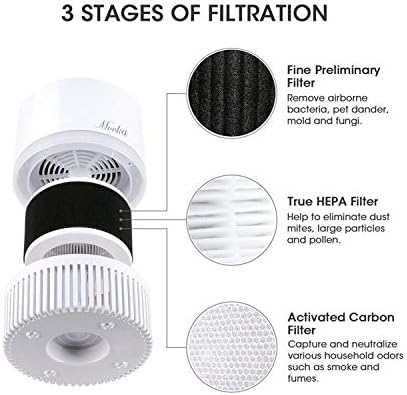 3 STAGES OF FILTRATION

Mooka

Fine Preliminary Filter
Remove airborne bacteria, pet dander, mold and fungi.

True HEPA Filter
Help to eliminate dust mites, large particles and pollen.

Activated Carbon Filter
Capture and neutralize various household odors such as smoke and fumes.