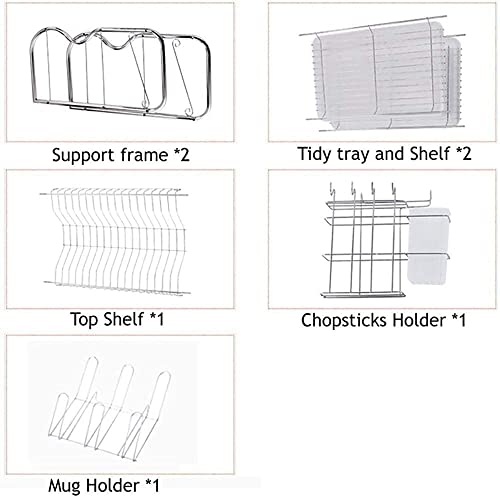 Support frame *2

Tidy tray and Shelf *2

Top Shelf *1

Chopsticks Holder *1

Mug Holder *1