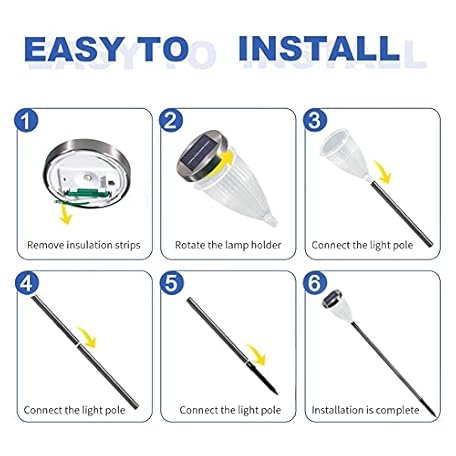 EASY TO INSTALL

1
Remove insulation strips

2
Rotate the lamp holder

3
Connect the light pole

4
Connect the light pole

5
Connect the light pole

6
Installation is complete