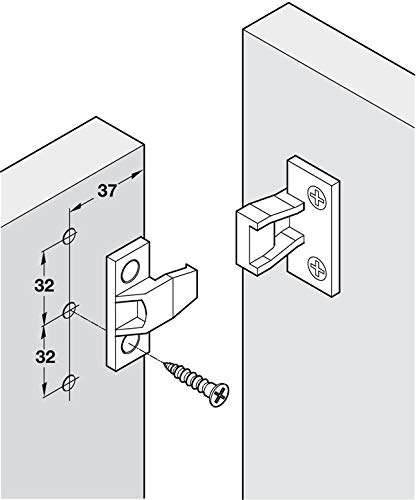 37
32
32