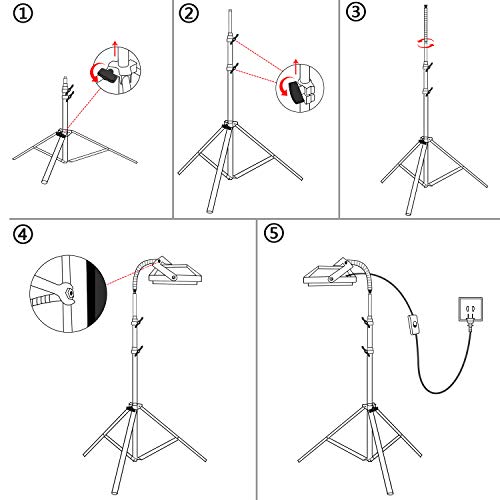 ①
②
③
④
⑤