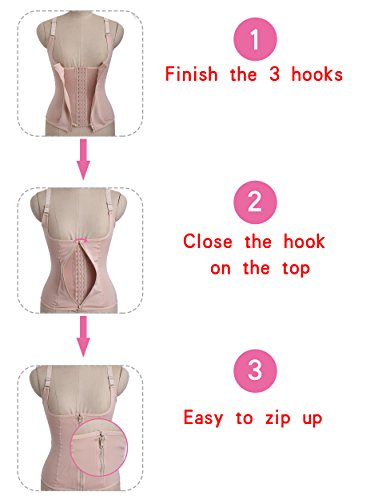 1
Finish the 3 hooks

2
Close the hook on the top

3
Easy to zip up