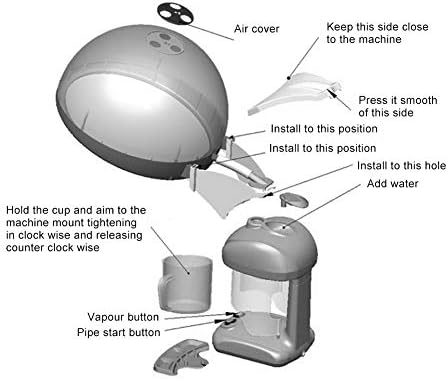 Air cover

Keep this side close to the machine

Press it smooth of this side

Install to this position

Install to this position

Install to this hole

Add water

Hold the cup and aim to the machine mount tightening in clock wise and releasing counter clock wise

Vapour button

Pipe start button