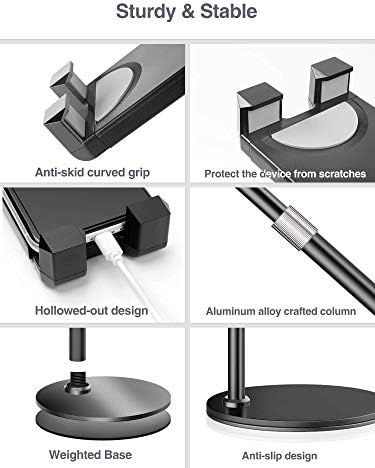 Sturdy & Stable

Anti-skid curved grip

Protect the device from scratches

Hollowed-out design

Aluminum alloy crafted column

Weighted Base

Anti-slip design