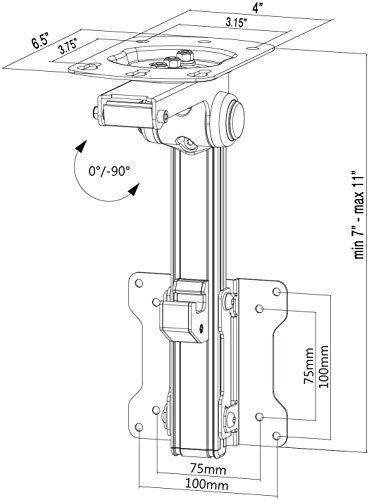 4"
3.15"
6.5"
3.75"
0°/-90°
min 7" - max 11"
75mm
100mm
75mm
100mm