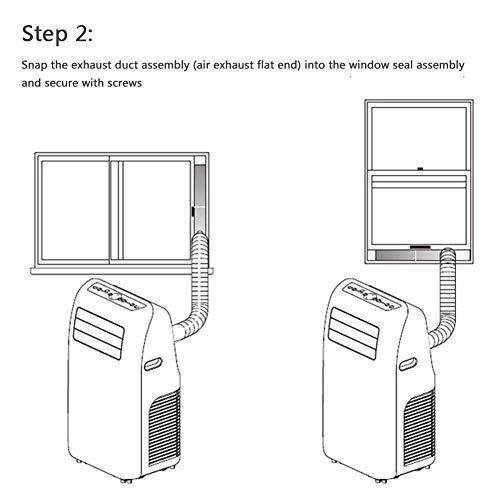 Step 2:

Snap the exhaust duct assembly (air exhaust flat end) into the window seal assembly and secure with screws