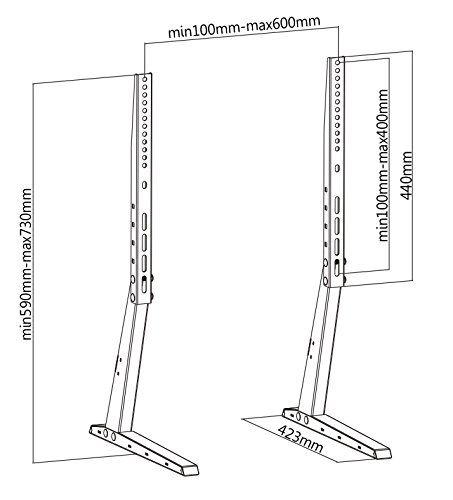 min100mm-max600mm

min590mm-max730mm

min100mm-max400mm

440mm

423mm