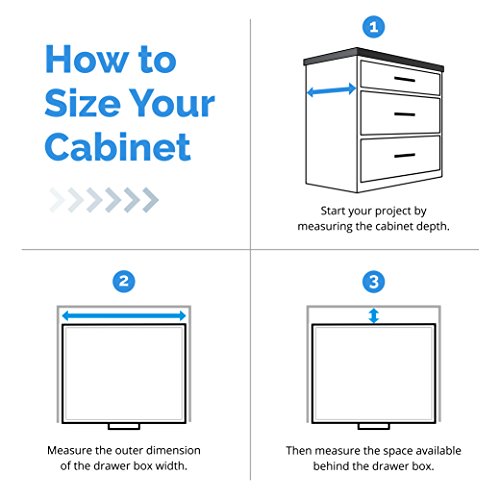 How to Size Your Cabinet

1

Start your project by measuring the cabinet depth.

2

Measure the outer dimension of the drawer box width.

3

Then measure the space available behind the drawer box.