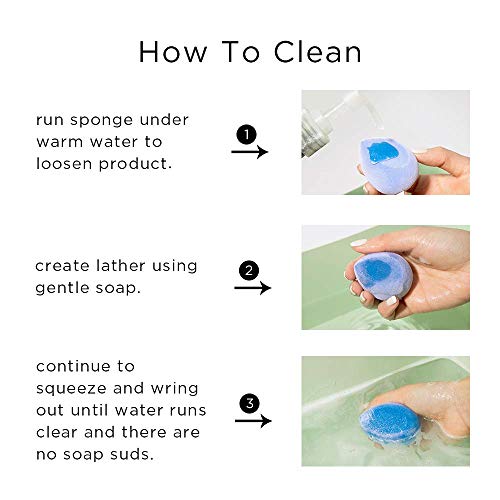 How To Clean

run sponge under warm water to loosen product.

1

create lather using gentle soap.

2

continue to squeeze and wring out until water runs clear and there are no soap suds.

3