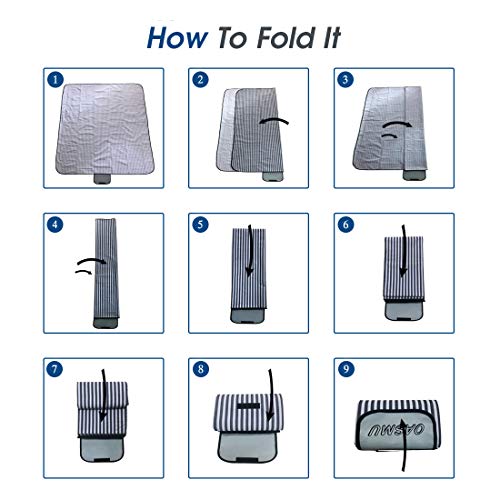 How To Fold It

1

2

3

4

5

6

7

8

9

OASMU