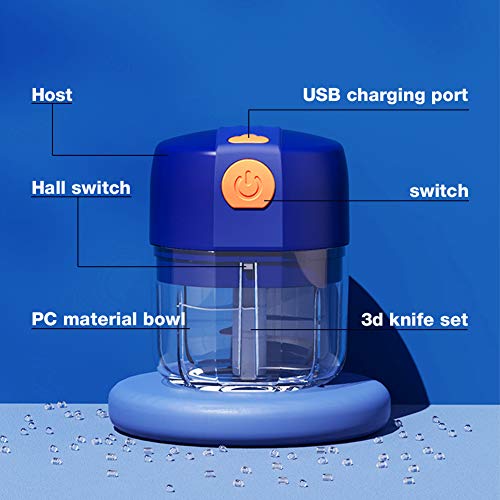 Host

USB charging port

Hall switch

switch

PC material bowl

3d knife set