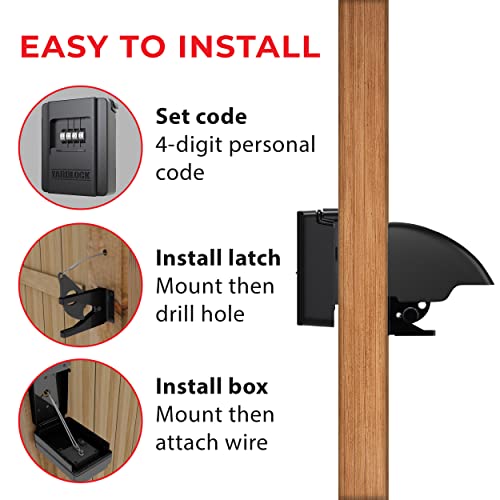 EASY TO INSTALL

YARDLOCK

Set code
4-digit personal code

Install latch
Mount then drill hole

Install box
Mount then attach wire