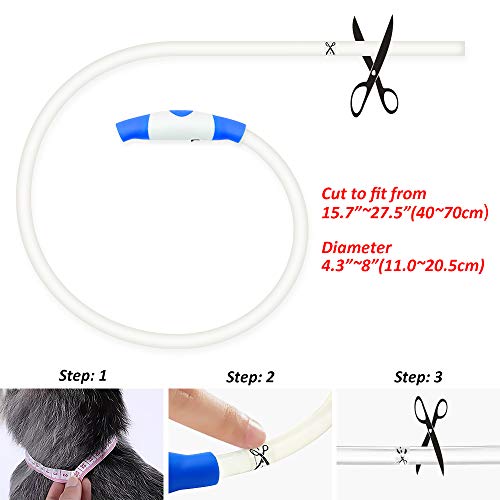 Cut to fit from
15.7"~27.5"(40~70cm)

Diameter
4.3"~8"(11.0~20.5cm)

Step: 1

Step: 2

Step: 3