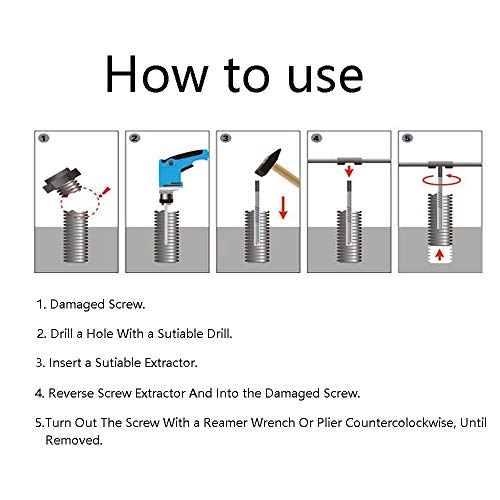 How to use

1

2

3

4

5

1. Damaged Screw.

2. Drill a Hole With a Sutiable Drill.

3. Insert a Sutiable Extractor.

4. Reverse Screw Extractor And Into the Damaged Screw.

5.Turn Out The Screw With a Reamer Wrench Or Plier Countercolockwise, Until Removed.