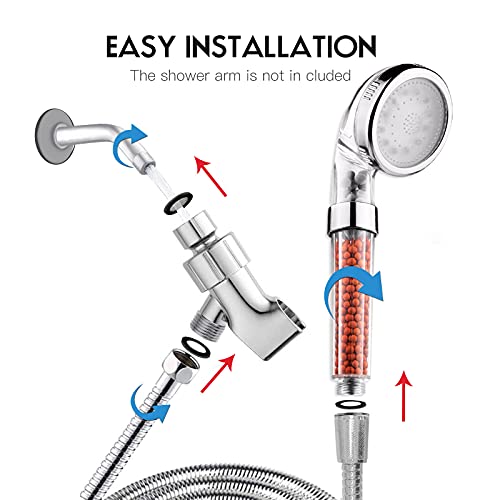 EASY INSTALLATION

The shower arm is not in cluded