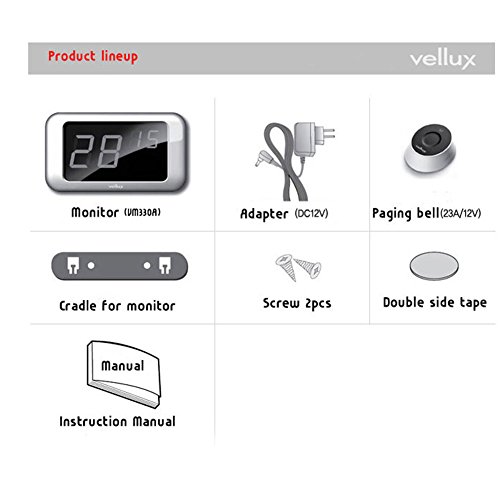 Product lineup

vellux

28 15

vellux

Monitor (VM330A)

Adapter (DC12V)

Paging bell(23A/12V)

Cradle for monitor

Screw 2pcs

Double side tape

Manual

Instruction Manual