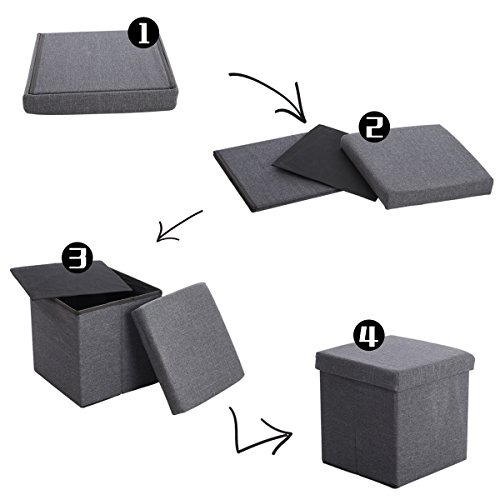 1

2

3

4