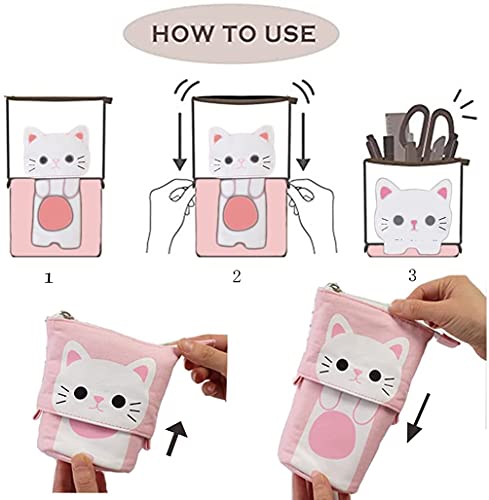 HOW TO USE

1

2

3