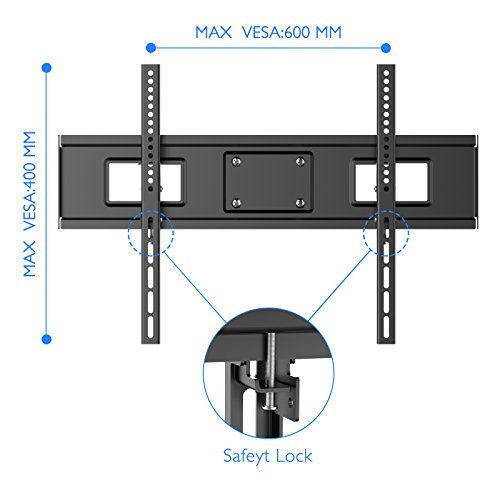 MAX VESA:600 MM

MAX VESA:400 MM

Safeyt Lock