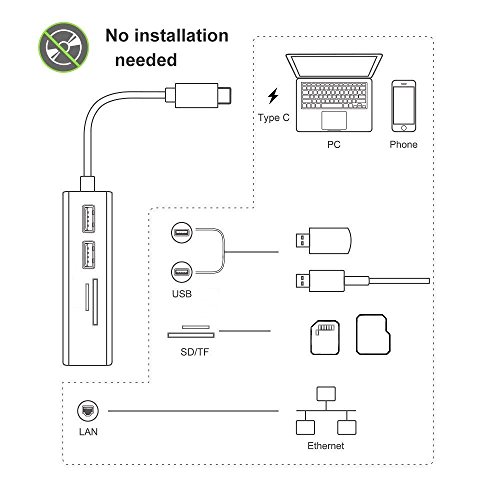 No installation needed

Type C

PC

Phone

USB

SD/TF

LAN

Ethernet