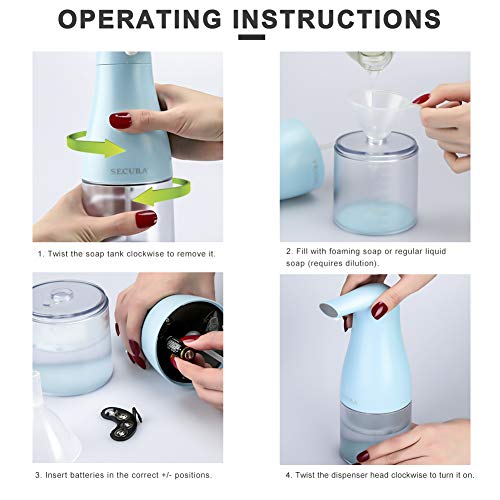 OPERATING INSTRUCTIONS

SECURA

1. Twist the soap tank clockwise to remove it.

2. Fill with foaming soap or regular liquid soap (requires dilution).

3. Insert batteries in the correct +/- positions.

4. Twist the dispenser head clockwise to turn it on.